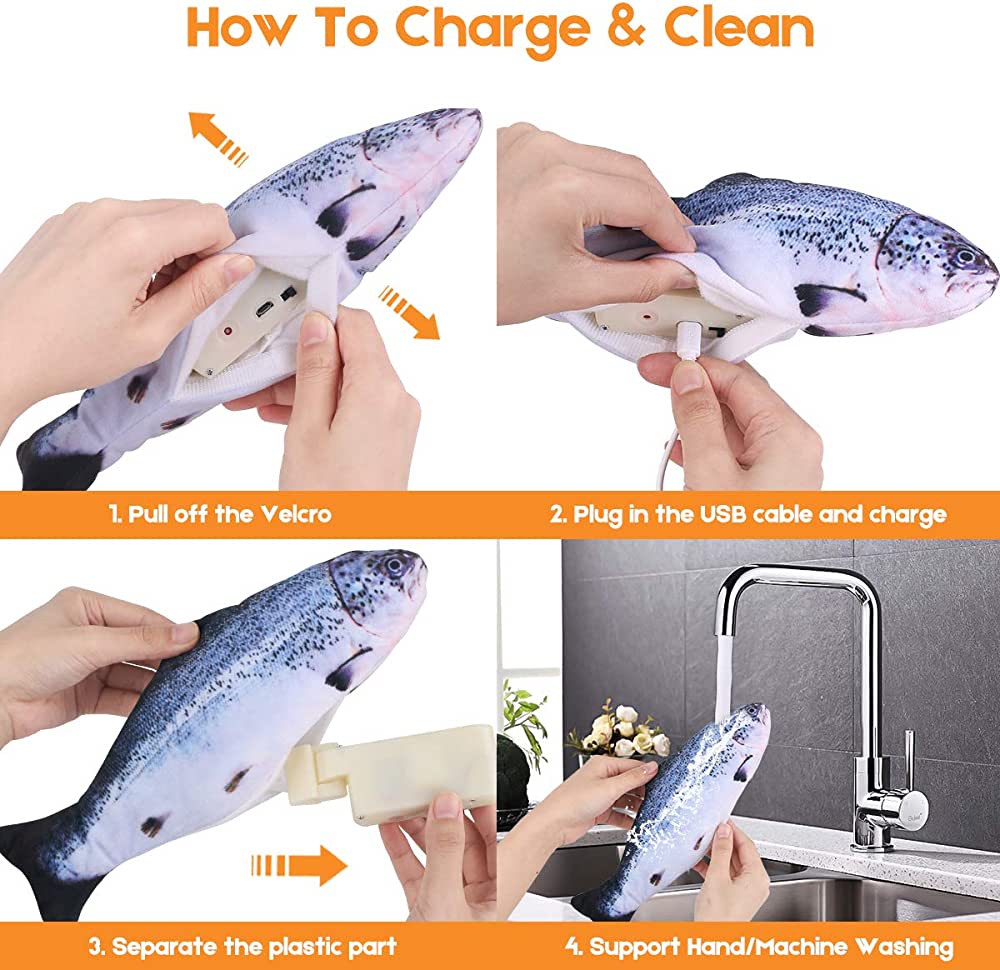 How To Charge & Clean

1. Pull off the Velcro

2. Plug in the USB cable and charge

3. Separate the plastic part

4. Support Hand/Machine Washing